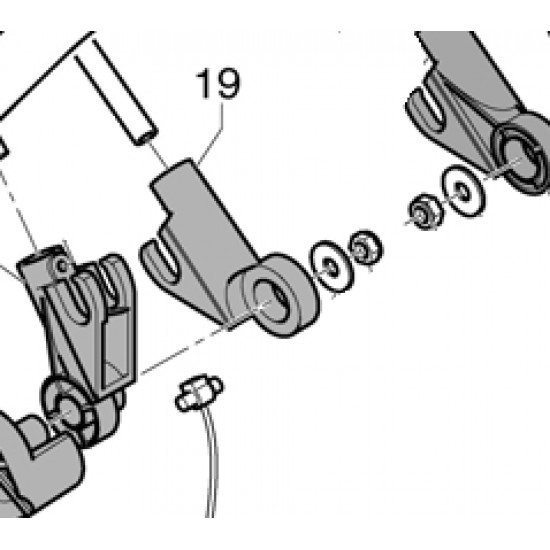 19